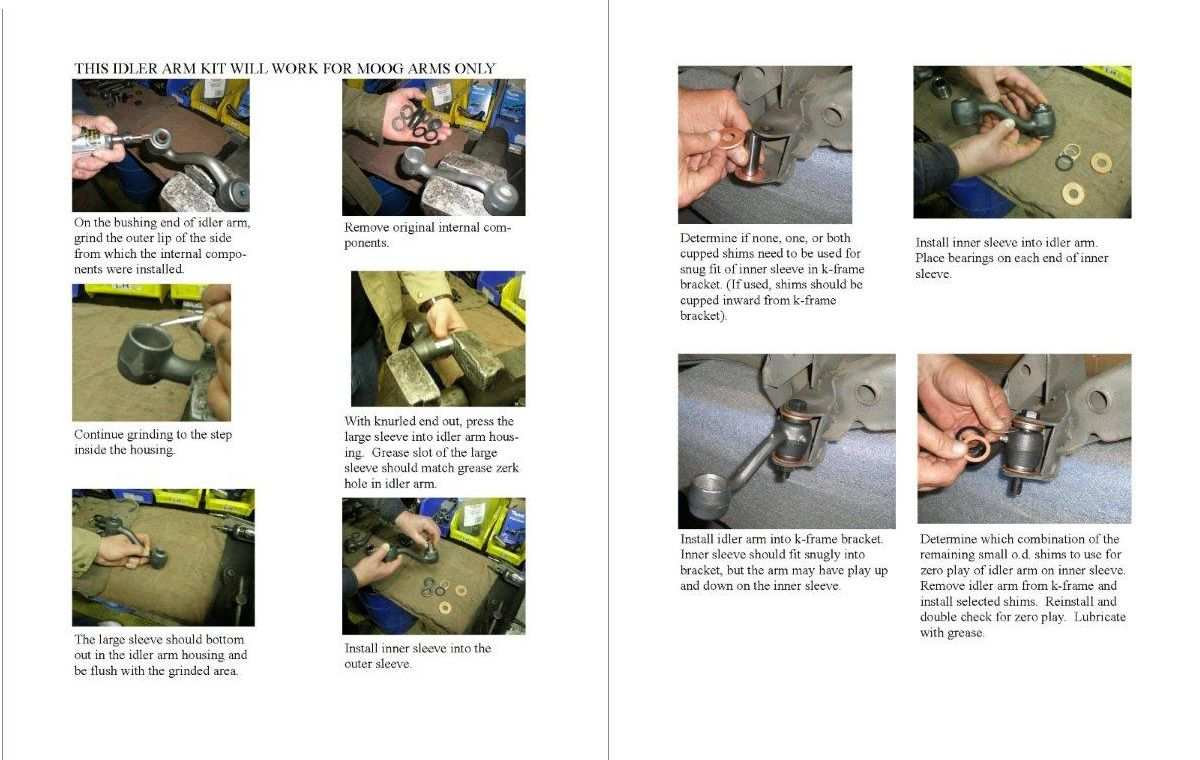 THIS IDLER ARM KIT WILL WORK FOR MOOG ARMS ONLY

On the bushing end of idler arm, grind the outer lip of the side from which the internal components were installed.

Remove original internal components.

Continue grinding to the step inside the housing.

With knurled end out, press the large sleeve into idler arm housing. Grease slot of the large sleeve should match grease zerk hole in idler arm.

The large sleeve should bottom out in the idler arm housing and be flush with the grinded area.

Install inner sleeve into the outer sleeve.

Determine if none, one, or both cupped shims need to be used for snug fit of inner sleeve in k-frame bracket. (If used, shims should be cupped inward from k-frame bracket).

Install inner sleeve into idler arm. Place bearings on each end of inner sleeve.

Install idler arm into k-frame bracket. Inner sleeve should fit snugly into bracket, but the arm may have play up and down on the inner sleeve.

Determine which combination of the remaining small o.d. shims to use for zero play of idler arm on inner sleeve. Remove idler arm from k-frame and install selected shims. Reinstall and double check for zero play. Lubricate with grease.