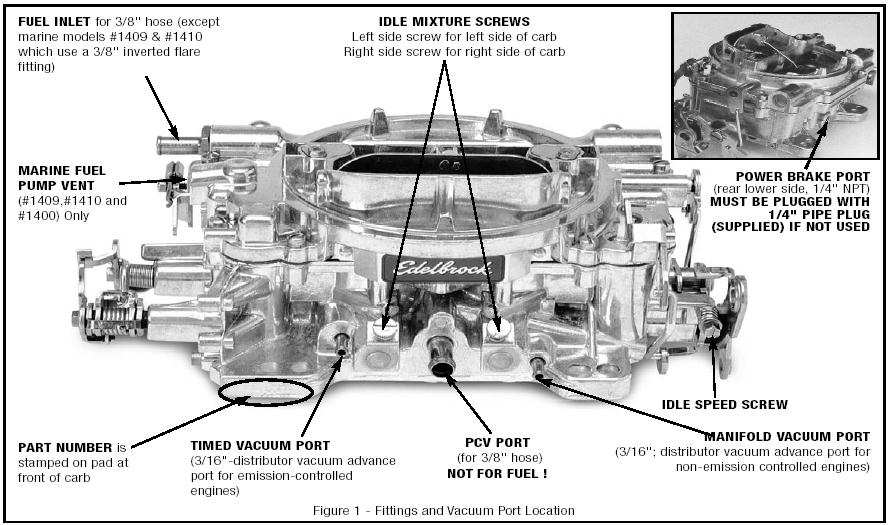 FUEL INLET for 3/8" hose (except marine models #1409 & #1410 which use a 3/8" inverted flare fitting)

IDLE MIXTURE SCREWS
Left side screw for left side of carb
Right side screw for right side of carb

MARINE FUEL PUMP VENT
(#1409,#1410 and #1400) Only

POWER BRAKE PORT
(rear lower side, 1/4" NPT)
MUST BE PLUGGED WITH 1/4" PIPE PLUG (SUPPLIED) IF NOT USED

Edelbrock

IDLE SPEED SCREW

PART NUMBER is stamped on pad at front of carb

TIMED VACUUM PORT
(3/16"-distributor vacuum advance port for emission-controlled engines)

PCV PORT
(for 3/8" hose)
NOT FOR FUEL !

MANIFOLD VACUUM PORT
(3/16"; distributor vacuum advance port for non-emission controlled engines)

Figure 1 - Fittings and Vacuum Port Location