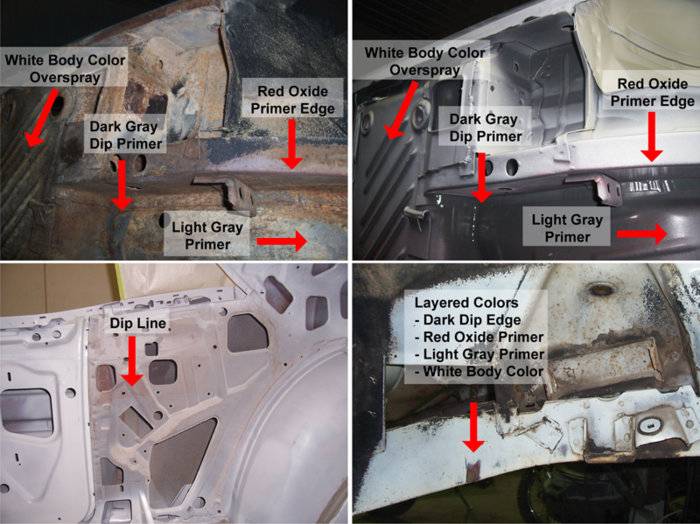 White Body Color Overspray

Dark Gray Dip Primer

Red Oxide Primer Edge

Light Gray Primer

White Body Color Overspray

Dark Gray Dip Primer

Red Oxide Primer Edge

Light Gray Primer

Dip Line

Layered Colors
- Dark Dip Edge
- Red Oxide Primer
- Light Gray Primer
- White Body Color