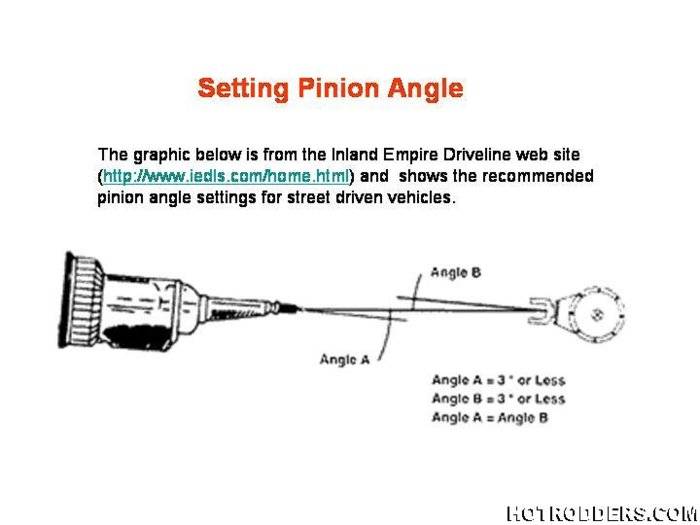 Setting Pinion Angle

The graphic below is from the Inland Empire Driveline web site (http://www.iedls.com/home.html) and shows the recommended pinion angle settings for street driven vehicles.

Angle B

Angle A

Angle A = 3 ° or Less
Angle B = 3 ° or Less
Angle A = Angle B

HOTRODDERS.COM