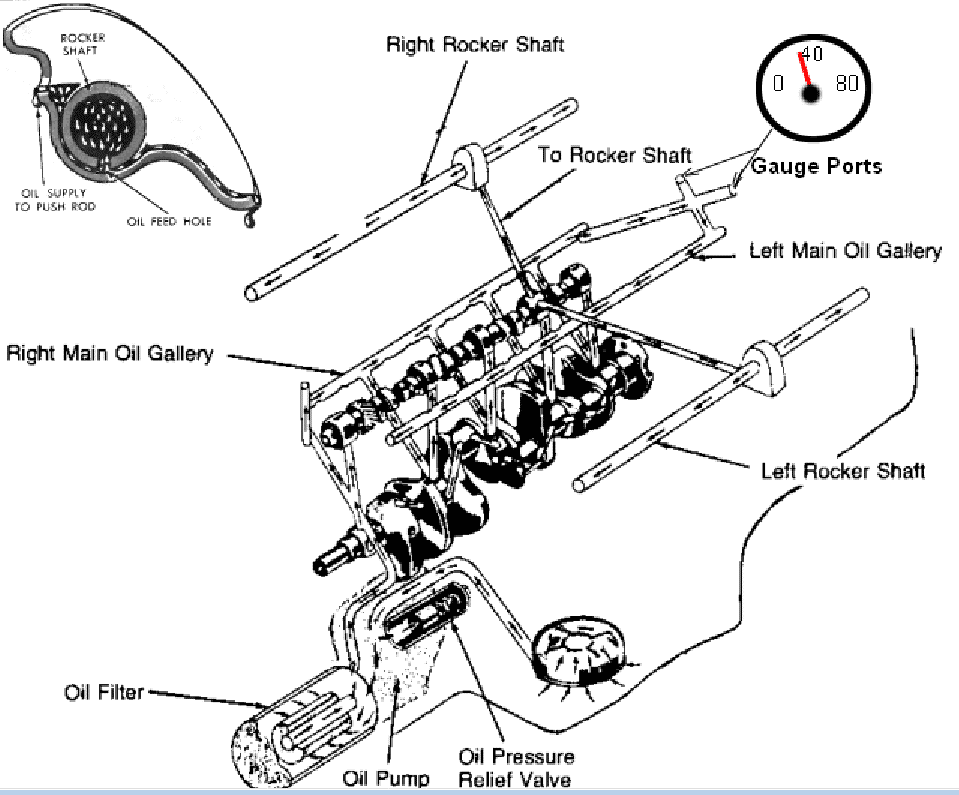 ROCKER SHAFT
OIL SUPPLY TO PUSH ROD
OIL FEED HOLE
Right Rocker Shaft
40
0
80
To Rocker Shaft
Gauge Ports
Left Main Oil Gallery
Right Main Oil Gallery
Left Rocker Shaft
Oil Filter
Oil Pump
Oil Pressure Relief Valve