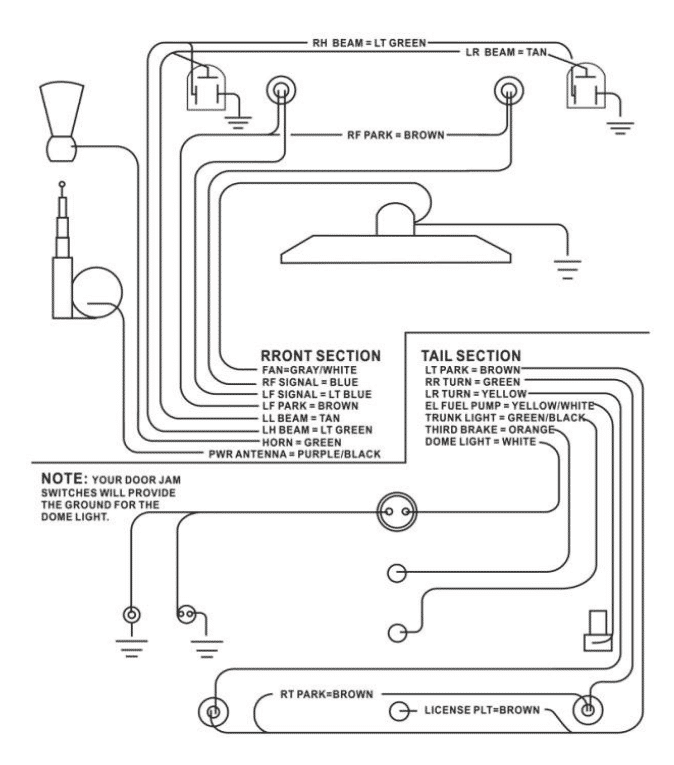 RH BEAM = LT GREEN
LR BEAM = TAN
RF PARK = BROWN

RRONT SECTION
FAN=GRAY/WHITE
RF SIGNAL = BLUE
LF SIGNAL = LT BLUE
LF PARK = BROWN
LL BEAM = TAN
LH BEAM = LT GREEN
HORN = GREEN
PWR ANTENNA = PURPLE/BLACK

TAIL SECTION
LT PARK = BROWN
RR TURN = GREEN
LR TURN = YELLOW
EL FUEL PUMP = YELLOW/WHITE
TRUNK LIGHT = GREEN/BLACK
THIRD BRAKE = ORANGE
DOME LIGHT = WHITE

NOTE: YOUR DOOR JAM SWITCHES WILL PROVIDE THE GROUND FOR THE DOME LIGHT.

RT PARK=BROWN
LICENSE PLT=BROWN