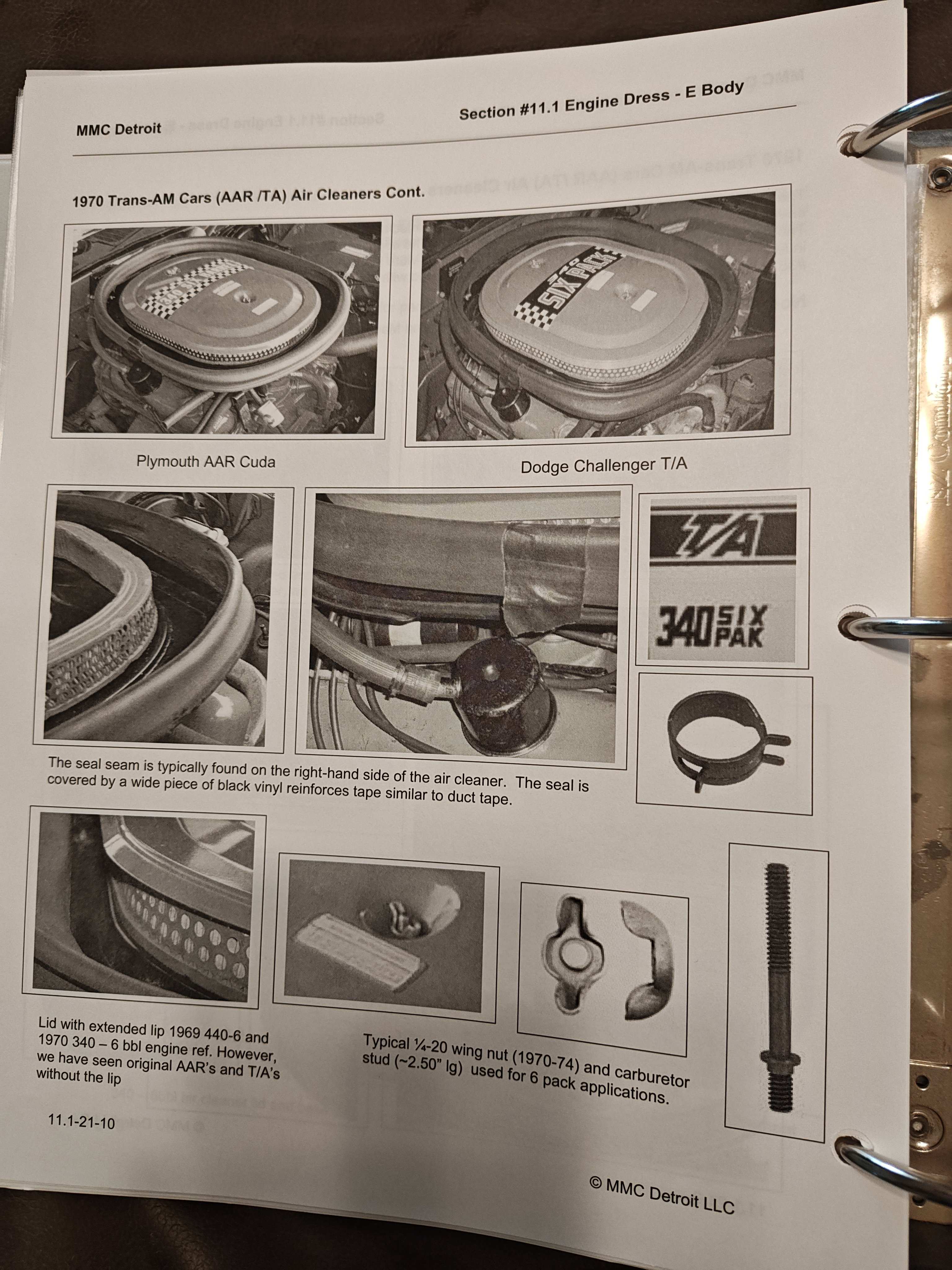 MMC Detroit

Section #11.1 Engine Dress - E Body

1970 Trans-AM Cars (AAR /TA) Air Cleaners Cont.

SIX PACK

Plymouth AAR Cuda

Dodge Challenger T/A

T/A

340 SIX PAK

The seal seam is typically found on the right-hand side of the air cleaner. The seal is covered by a wide piece of black vinyl reinforces tape similar to duct tape.

Lid with extended lip 1969 440-6 and 1970 340 – 6 bbl engine ref. However, we have seen original AAR's and T/A's without the lip

Typical ¼-20 wing nut (1970-74) and carburetor stud (~2.50" lg) used for 6 pack applications.

11.1-21-10

© MMC Detroit LLC