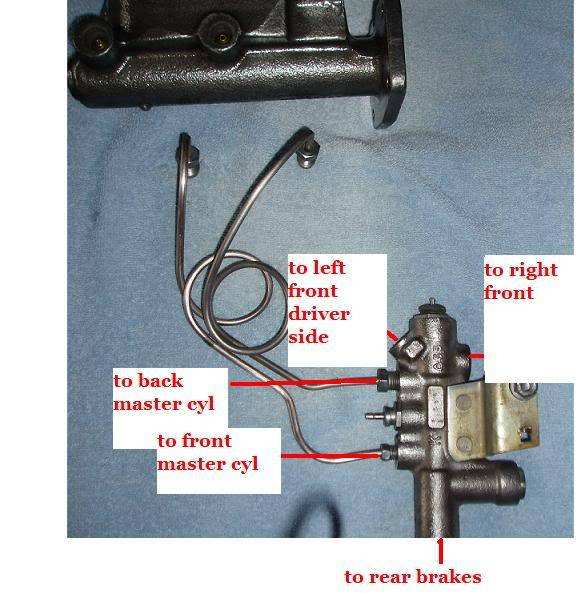 to left front driver side

to right front

to back master cyl

to front master cyl

to rear brakes