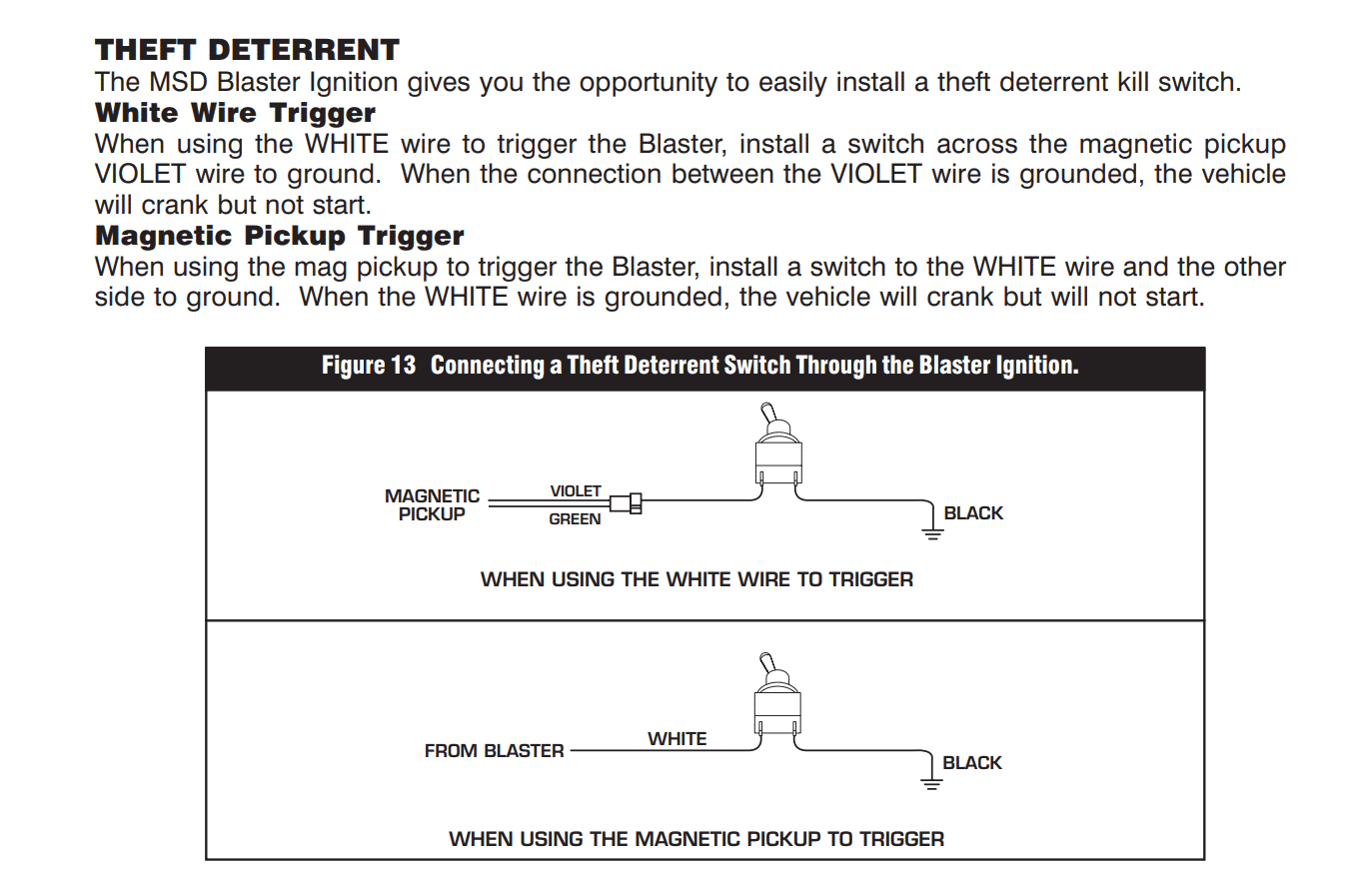 THEFT DETERRENT
The MSD Blaster Ignition gives you the opportunity to easily install a theft deterrent kill switch.
White Wire Trigger
When using the WHITE wire to trigger the Blaster, install a switch across the magnetic pickup VIOLET wire to ground. When the connection between the VIOLET wire is grounded, the vehicle will crank but not start.
Magnetic Pickup Trigger
When using the mag pickup to trigger the Blaster, install a switch to the WHITE wire and the other side to ground. When the WHITE wire is grounded, the vehicle will crank but will not start.

Figure 13 Connecting a Theft Deterrent Switch Through the Blaster Ignition.

MAGNETIC PICKUP
VIOLET
GREEN
BLACK
WHEN USING THE WHITE WIRE TO TRIGGER

FROM BLASTER
WHITE
BLACK
WHEN USING THE MAGNETIC PICKUP TO TRIGGER