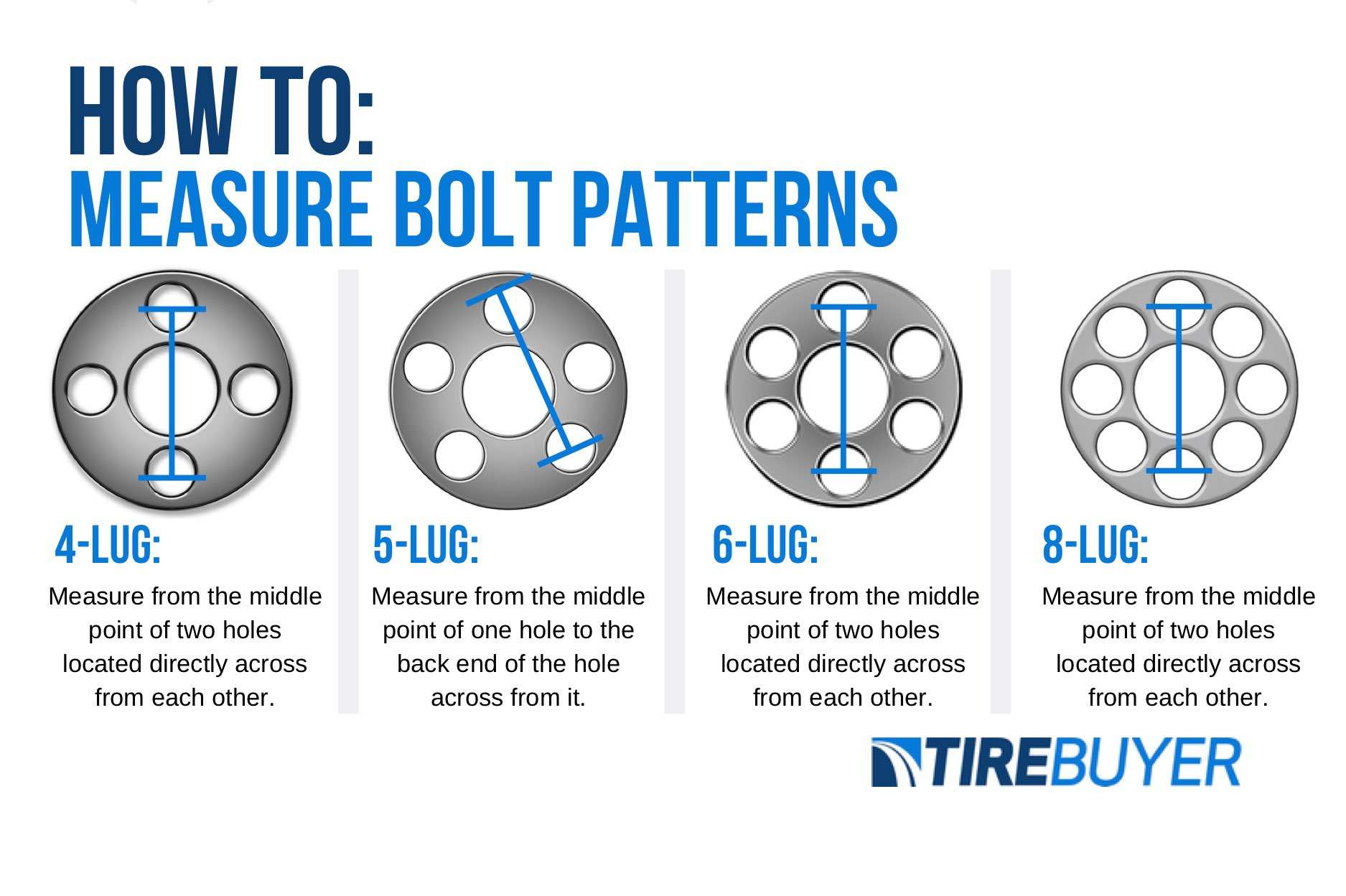 HOW TO:
MEASURE BOLT PATTERNS

4-LUG:
Measure from the middle point of two holes located directly across from each other.

5-LUG:
Measure from the middle point of one hole to the back end of the hole across from it.

6-LUG:
Measure from the middle point of two holes located directly across from each other.

8-LUG:
Measure from the middle point of two holes located directly across from each other.

TIREBUYER