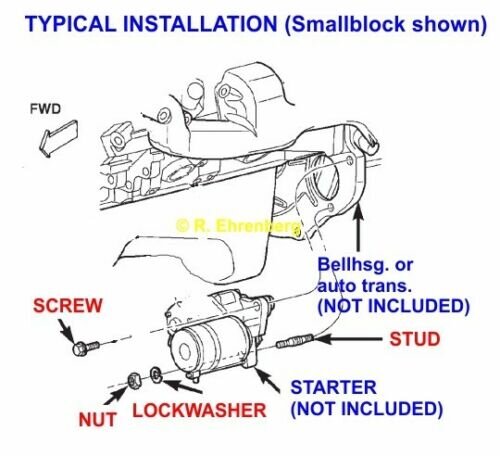 TYPICAL INSTALLATION (Smallblock shown)

FWD

© R. Ehrenberg

Bellhsg. or auto trans. (NOT INCLUDED)

SCREW

STUD

STARTER (NOT INCLUDED)

NUT

LOCKWASHER